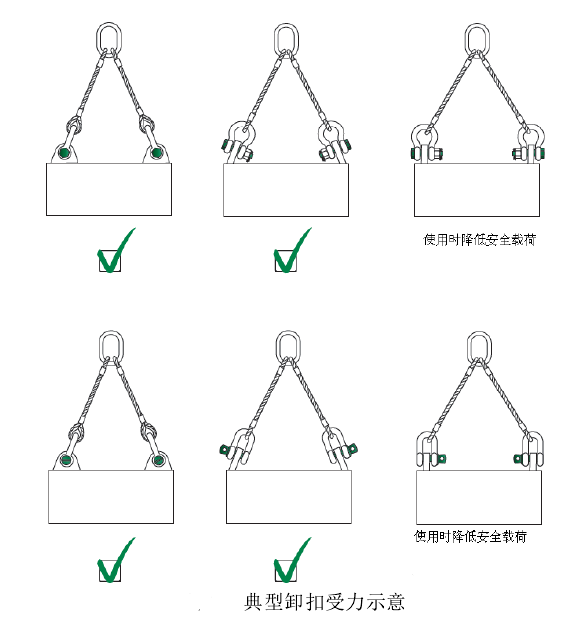 使用时降低安全载荷

使用时降低安全载荷

典型卸扣受力示意