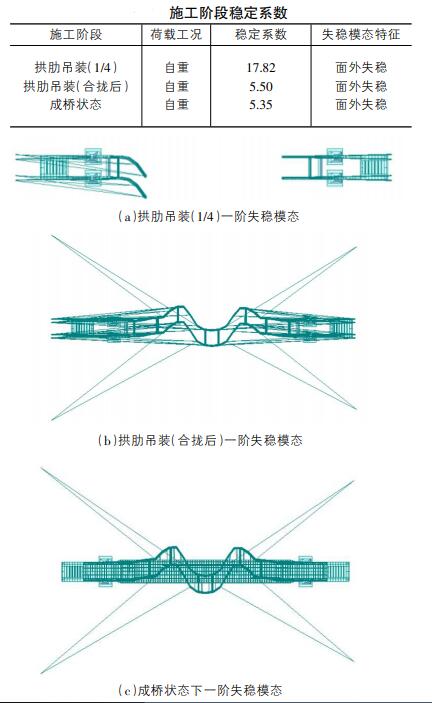 施工阶段稳定系数

| 施工阶段 | 荷载工况 | 稳定系数 | 失稳模态特征 |
|---|---|---|---|
| 拱肋吊装(1/4) | 自重 | 17.82 | 面外失稳 |
| 拱肋吊装(合拢后) | 自重 | 5.50 | 面外失稳 |
| 成桥状态 | 自重 | 5.35 | 面外失稳 |

(a)拱肋吊装(1/4)一阶失稳模态

(b)拱肋吊装(合拢后)一阶失稳模态

(c)成桥状态下一阶失稳模态